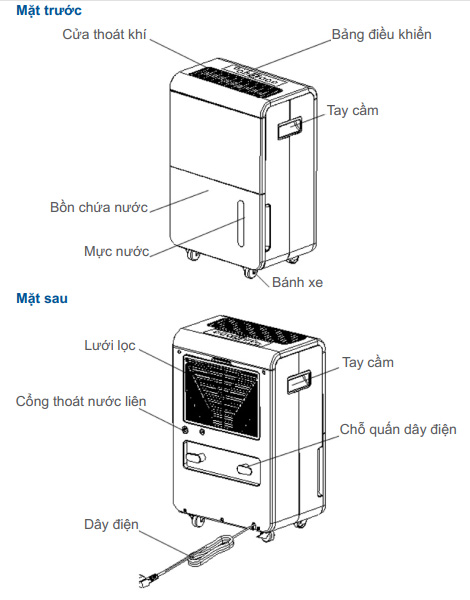 Mặt trước

Cửa thoát khí

Bảng điều khiển

Tay cầm

Bồn chứa nước

Mực nước

Bánh xe

Mặt sau

Lưới lọc

Tay cầm

Cổng thoát nước liên

Chỗ quấn dây điện

Dây điện